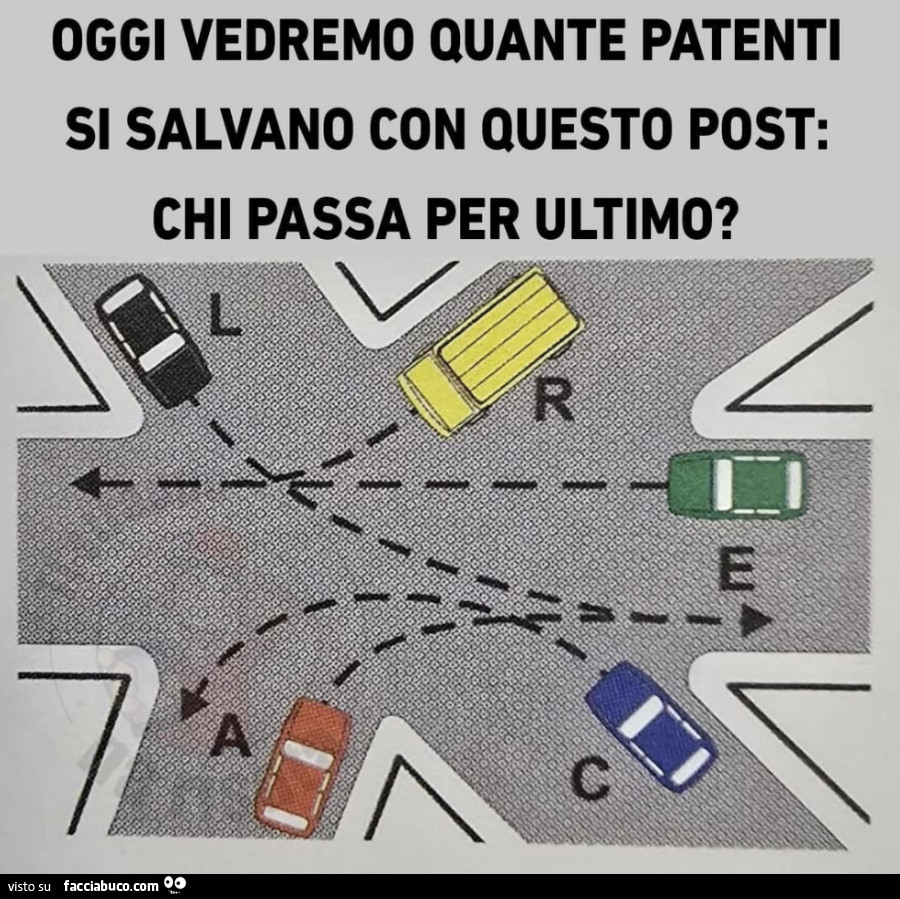 OGGI VEDREMO QUANTE PATENTI SI SALVANO CON QUESTO POST: CHI PASSA PER ULTIMO?

L

R

E

A

C

visto su facciabuco.com