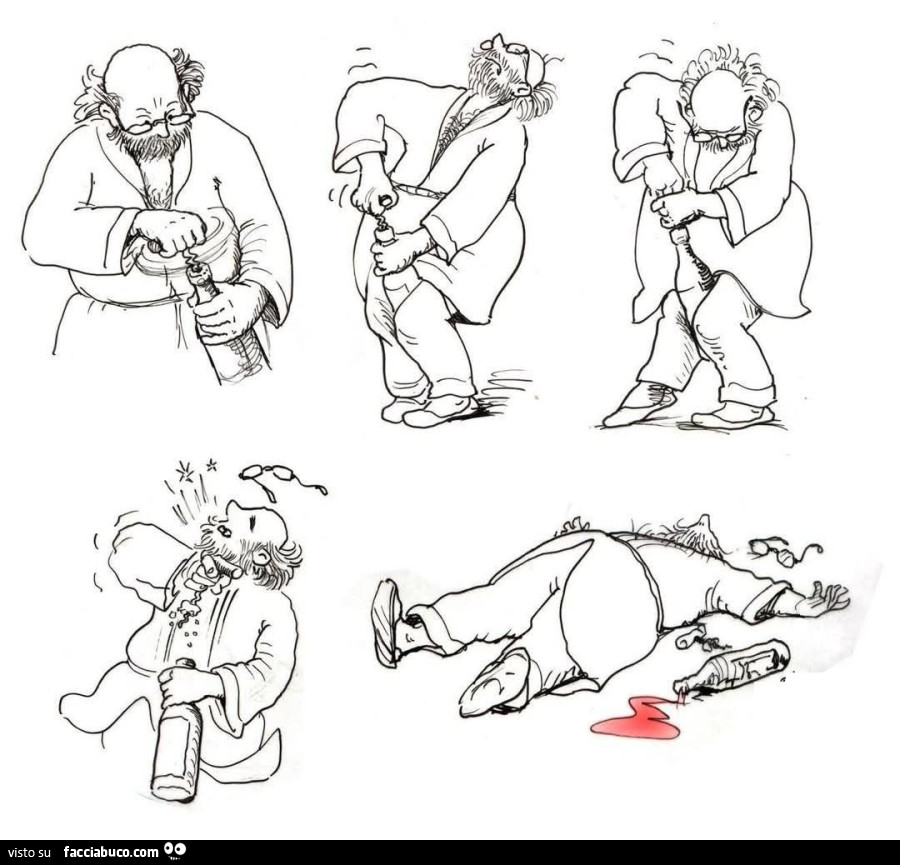 visto su facciabuco.com