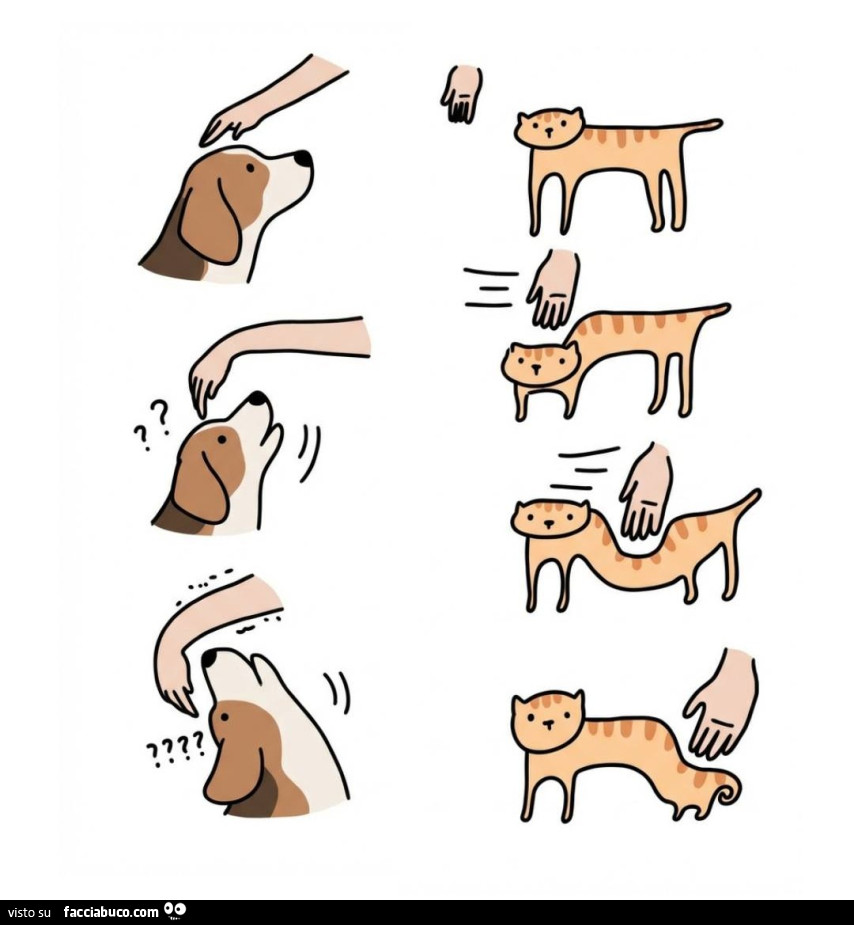 ??

????

visto su facciabuco.com