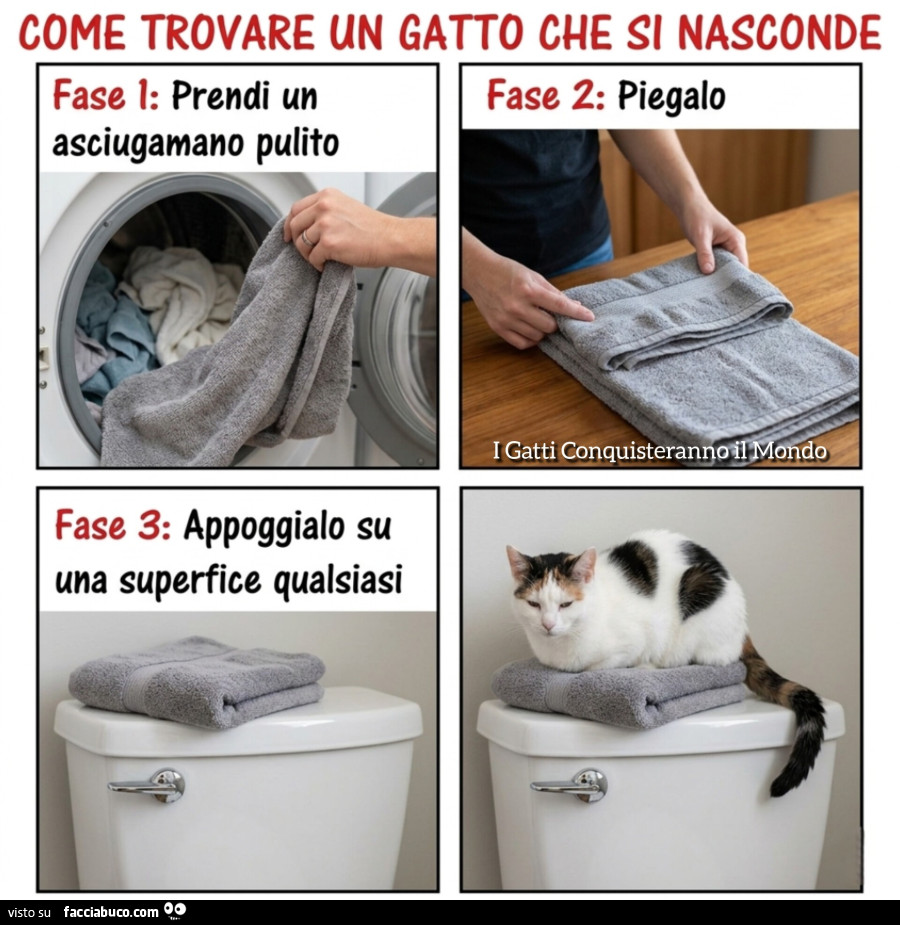 COME TROVARE UN GATTO CHE SI NASCONDE

Fase 1: Prendi un asciugamano pulito

Fase 2: Piegalo

I Gatti Conquisteranno il Mondo

Fase 3: Appoggialo su una superfice qualsiasi

visto su facciabuco.com